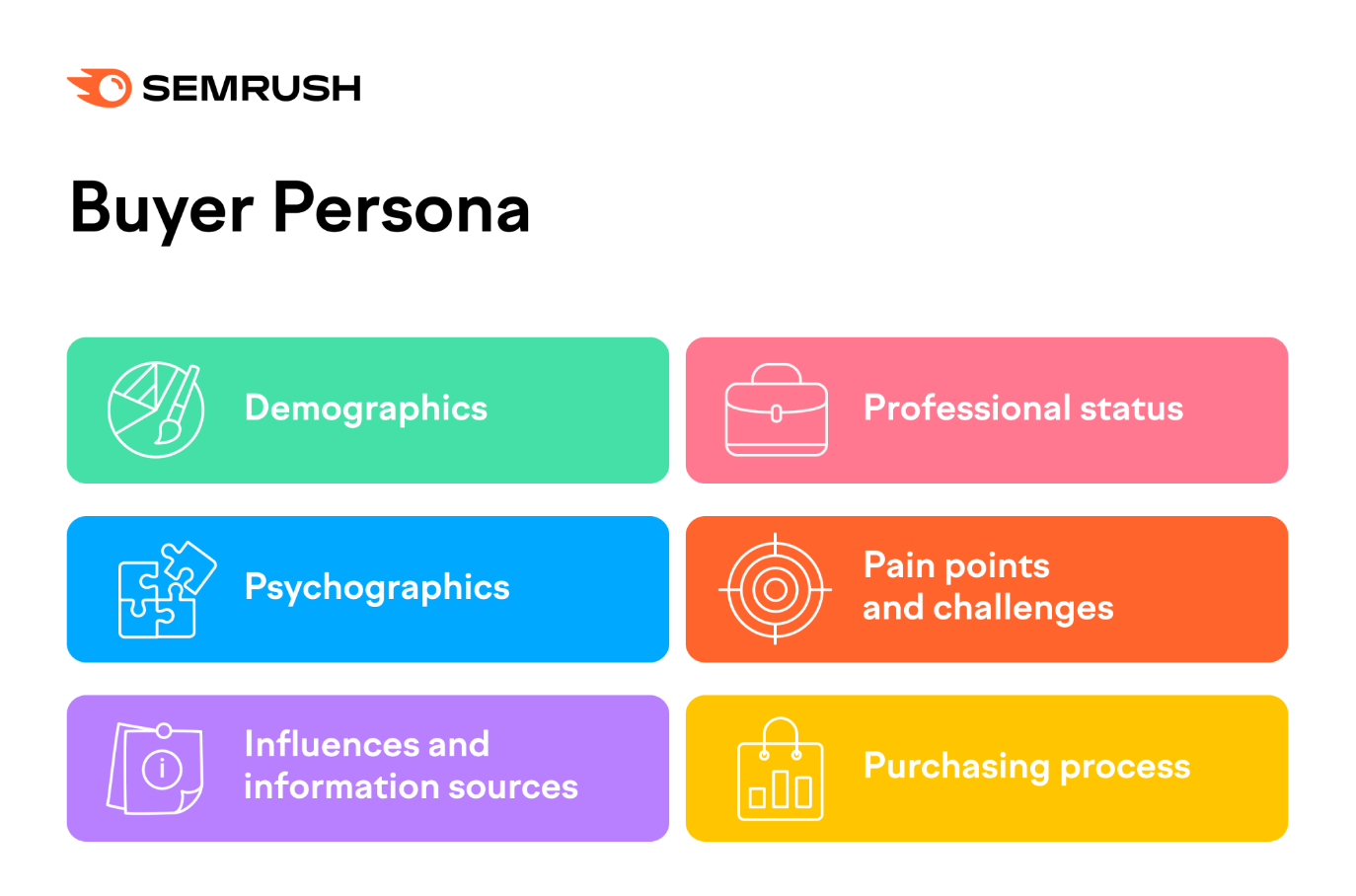 SEMRUSH

Buyer Persona

Demographics

Professional status

Psychographics

Pain points and challenges

Influences and information sources

Purchasing process