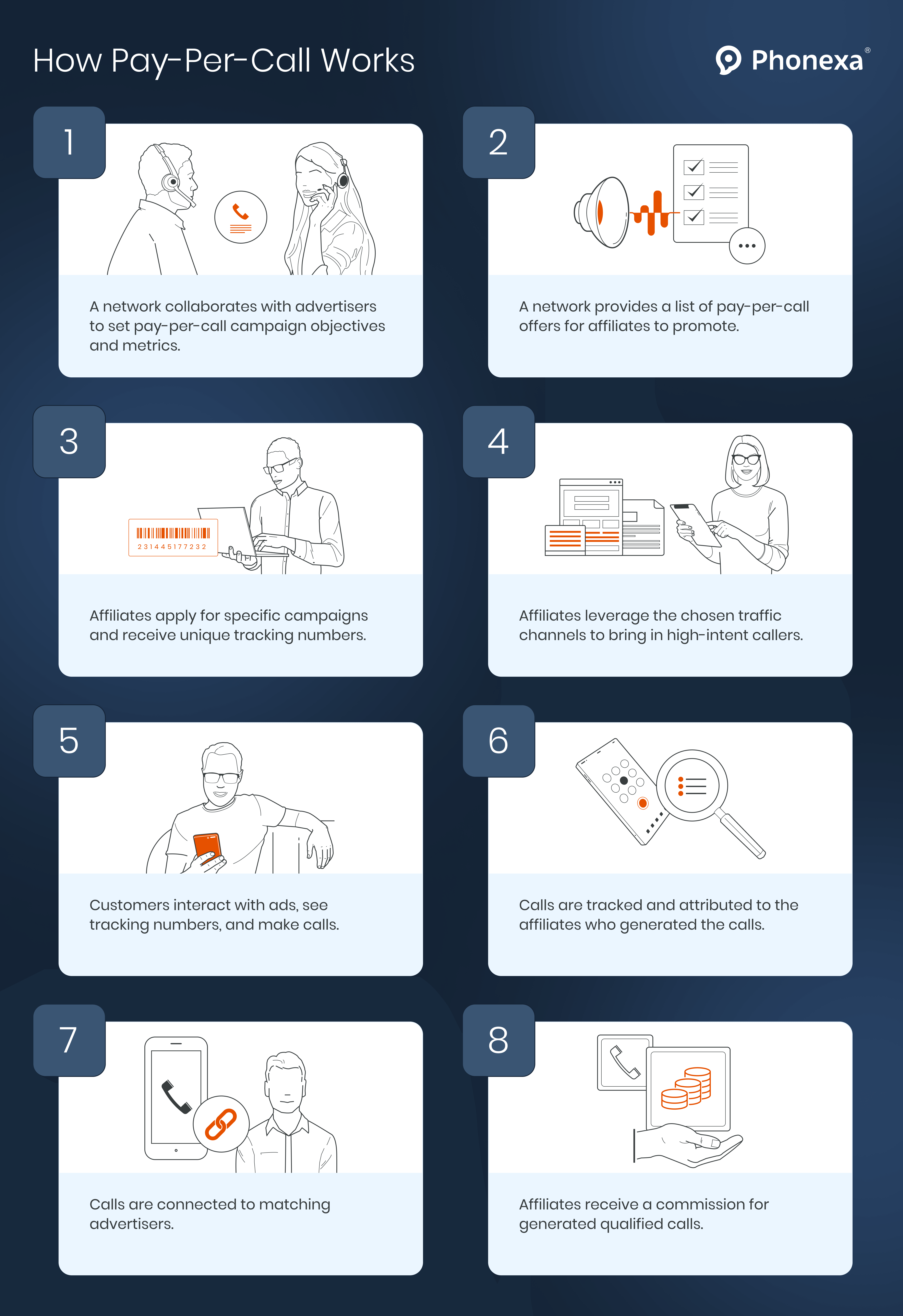 How Pay-Per-Call Works

Phonexa®

1

A network collaborates with advertisers to set pay-per-call campaign objectives and metrics.

2

A network provides a list of pay-per-call offers for affiliates to promote.

3

231445177232

Affiliates apply for specific campaigns and receive unique tracking numbers.

4

Affiliates leverage the chosen traffic channels to bring in high-intent callers.

5

Customers interact with ads, see tracking numbers, and make calls.

6

Calls are tracked and attributed to the affiliates who generated the calls.

7

Calls are connected to matching advertisers.

8

Affiliates receive a commission for generated qualified calls.